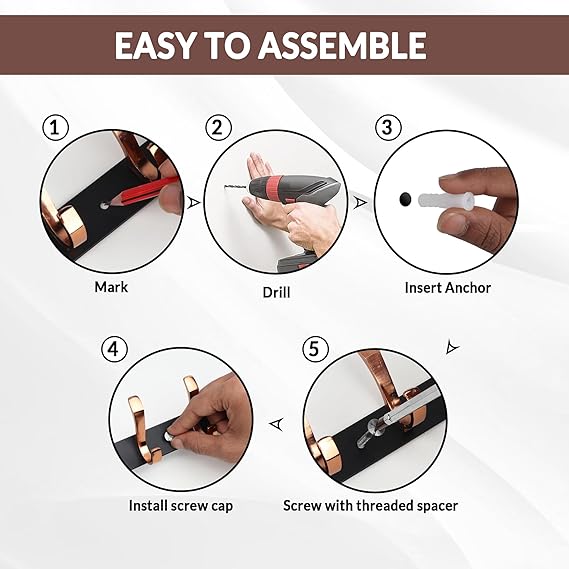 EASY TO ASSEMBLE

1
Mark

2
Drill

3
Insert Anchor

4
Install screw cap

5
Screw with threaded spacer